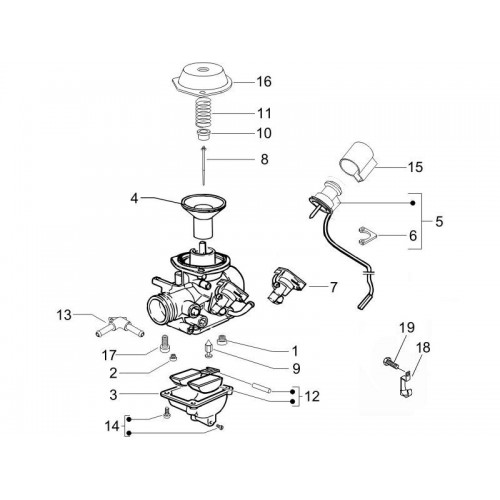 16
11
10
8
15
4
5
6
7
13
19
18
17
1
9
2
3
12
14